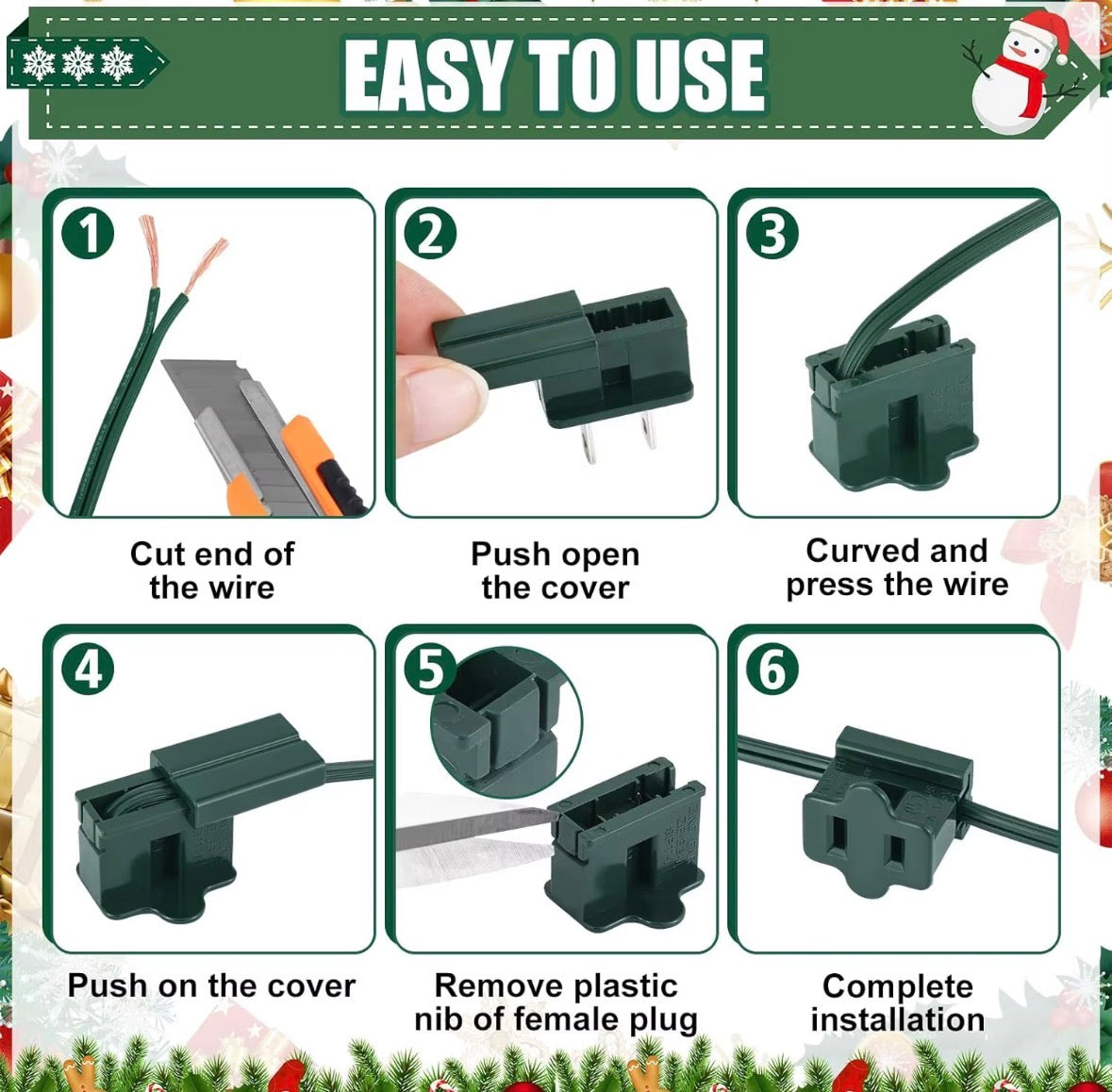 EASY TO USE

1

Cut end of the wire

2

Push open the cover

3

Curved and press the wire

4

Push on the cover

5

Remove plastic nib of female plug

6

Complete installation